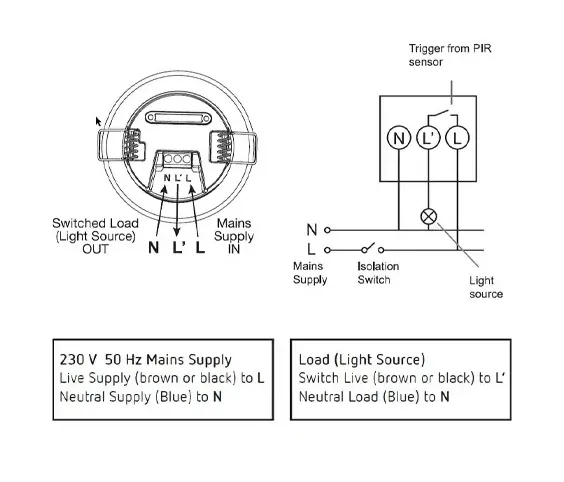 N L' L

Switched Load (Light Source) OUT

N L' L

Mains Supply IN

Trigger from PIR sensor

N L' L

N
L
Mains Supply
Isolation Switch
Light source

230 V 50 Hz Mains Supply
Live Supply (brown or black) to L
Neutral Supply (Blue) to N

Load (Light Source)
Switch Live (brown or black) to L'
Neutral Load (Blue) to N